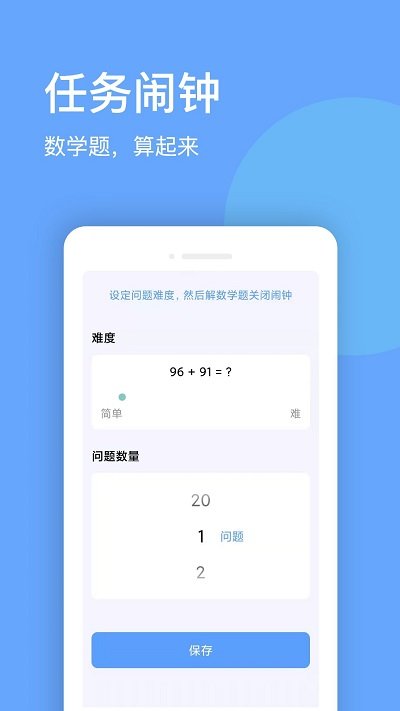 任务闹钟

数学题，算起来

设定问题难度，然后解数学题关闭闹钟

难度

$96 + 91 = ?$

简单

难

问题数量

20

1 问题

2

保存